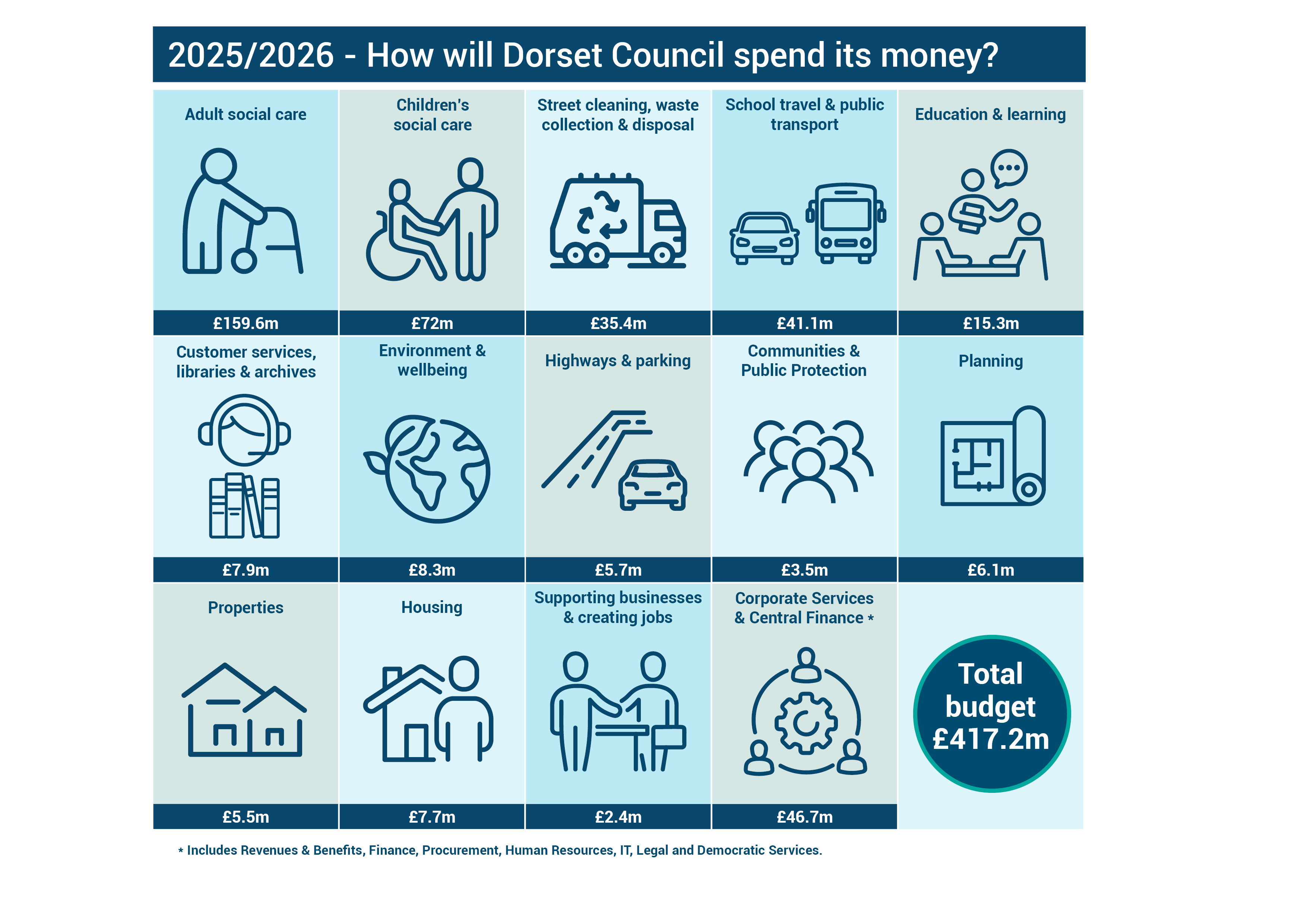 2025/2026 - How will Dorset Council spend its money?

Adult social care
£159.6m

Children's social care
£72m

Street cleaning, waste collection & disposal
£35.4m

School travel & public transport
£41.1m

Education & learning
£15.3m

Customer services, libraries & archives
£7.9m

Environment & wellbeing
£8.3m

Highways & parking
£5.7m

Communities & Public Protection
£3.5m

Planning
£6.1m

Properties
£5.5m

Housing
£7.7m

Supporting businesses & creating jobs
£2.4m

Corporate Services & Central Finance *
£46.7m

Total budget £417.2m

* Includes Revenues & Benefits, Finance, Procurement, Human Resources, IT, Legal and Democratic Services.